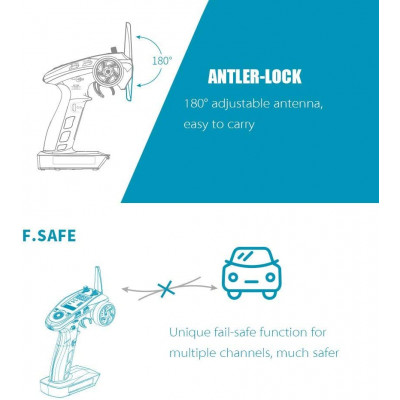 180°

ANTLER-LOCK

180° adjustable antenna, easy to carry

F.SAFE

Unique fail-safe function for multiple channels, much safer